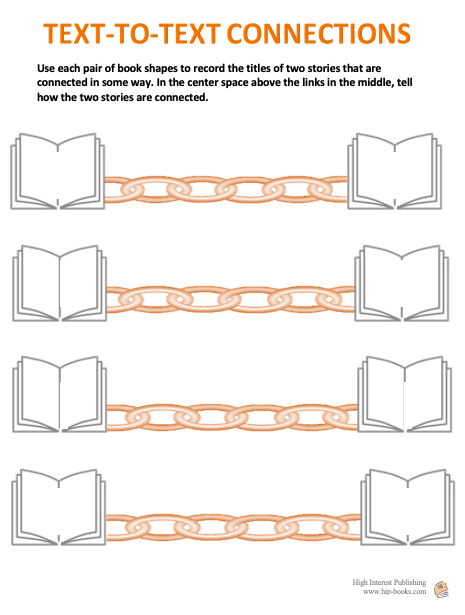 TEXT-TO-TEXT CONNECTIONS

Use each pair of book shapes to record the titles of two stories that are connected in some way. In the center space above the links in the middle, tell how the two stories are connected.

High Interest Publishing
www.hip-books.com